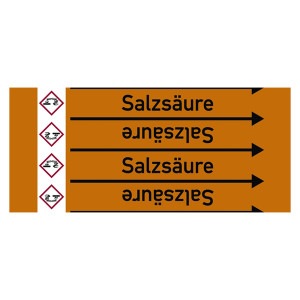 Salzsäure

Salzsäure

Salzsäure

Salzsäure